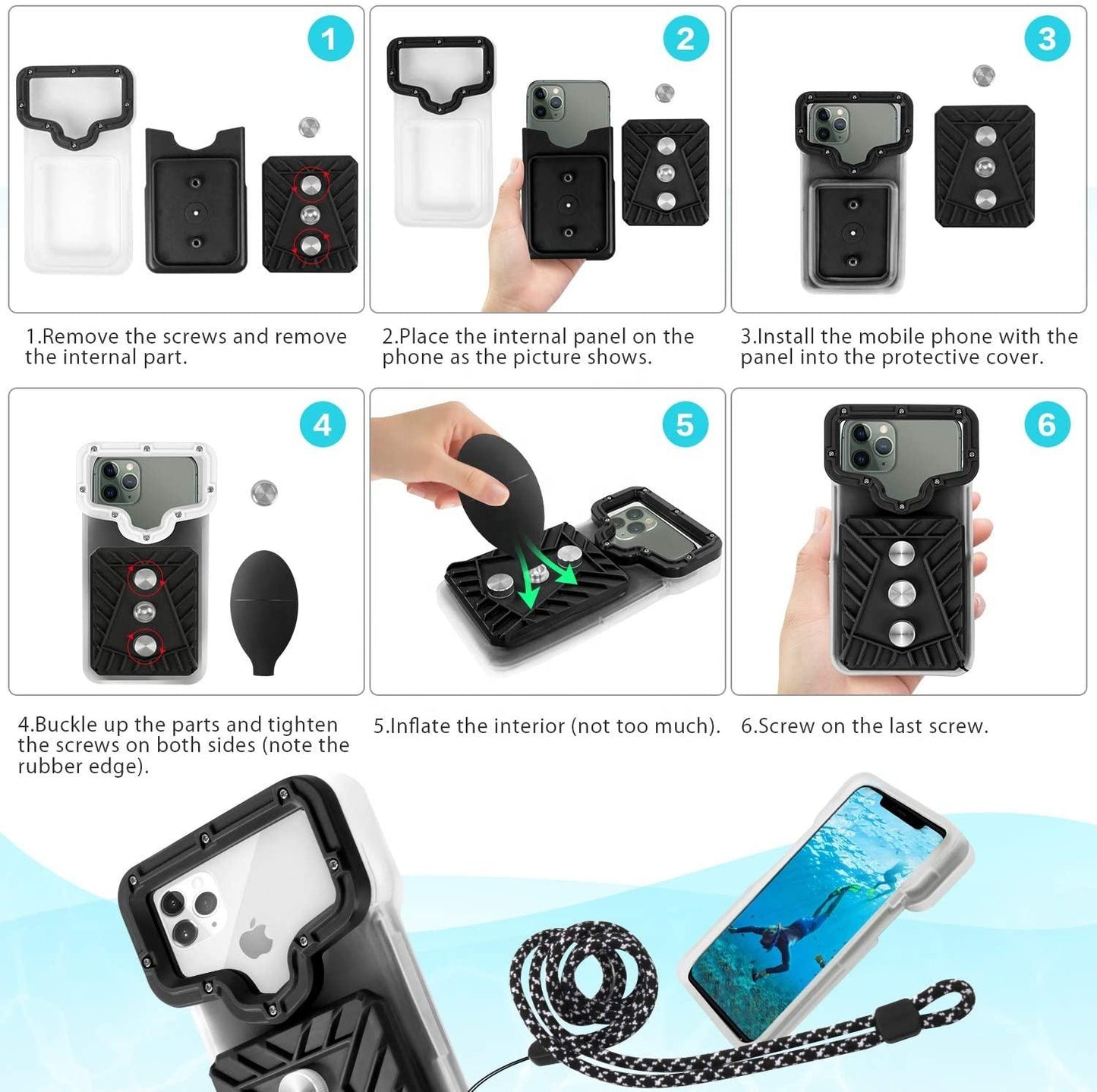 1

2

3

1.Remove the screws and remove the internal part.

2.Place the internal panel on the phone as the picture shows.

3.Install the mobile phone with the panel into the protective cover.

4

5

6

4.Buckle up the parts and tighten the screws on both sides (note the rubber edge).

5.Inflate the interior (not too much).

6.Screw on the last screw.